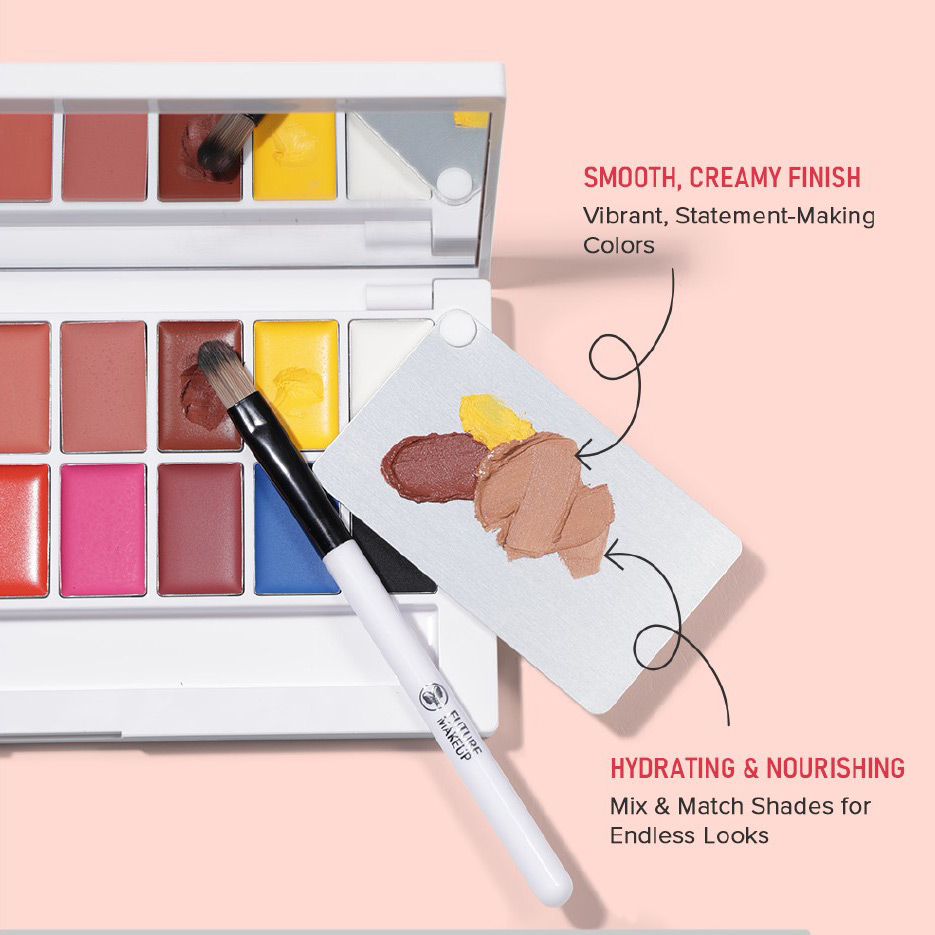 SMOOTH, CREAMY FINISH
Vibrant, Statement-Making Colors

FUTURE MAKEUP

HYDRATING & NOURISHING
Mix & Match Shades for Endless Looks